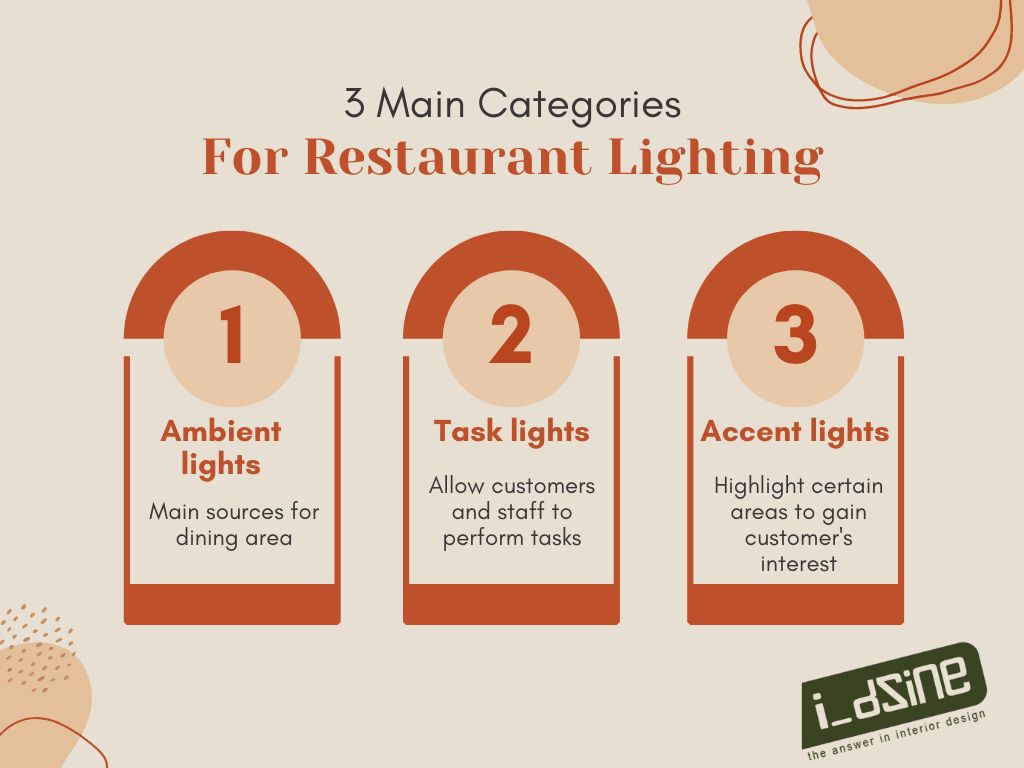 3 Main Categories
For Restaurant Lighting

1
Ambient lights
Main sources for dining area

2
Task lights
Allow customers and staff to perform tasks

3
Accent lights
Highlight certain areas to gain customer's interest

i_dzine
the answer in interior design