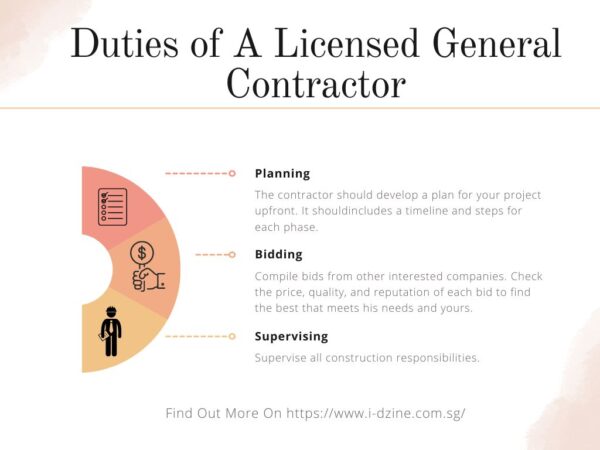 Duties of A Licensed General Contractor

Planning

The contractor should develop a plan for your project upfront. It shouldincludes a timeline and steps for each phase.

Bidding

Compile bids from other interested companies. Check the price, quality, and reputation of each bid to find the best that meets his needs and yours.

Supervising

Supervise all construction responsibilities.

Find Out More On https://www.i-dzine.com.sg/